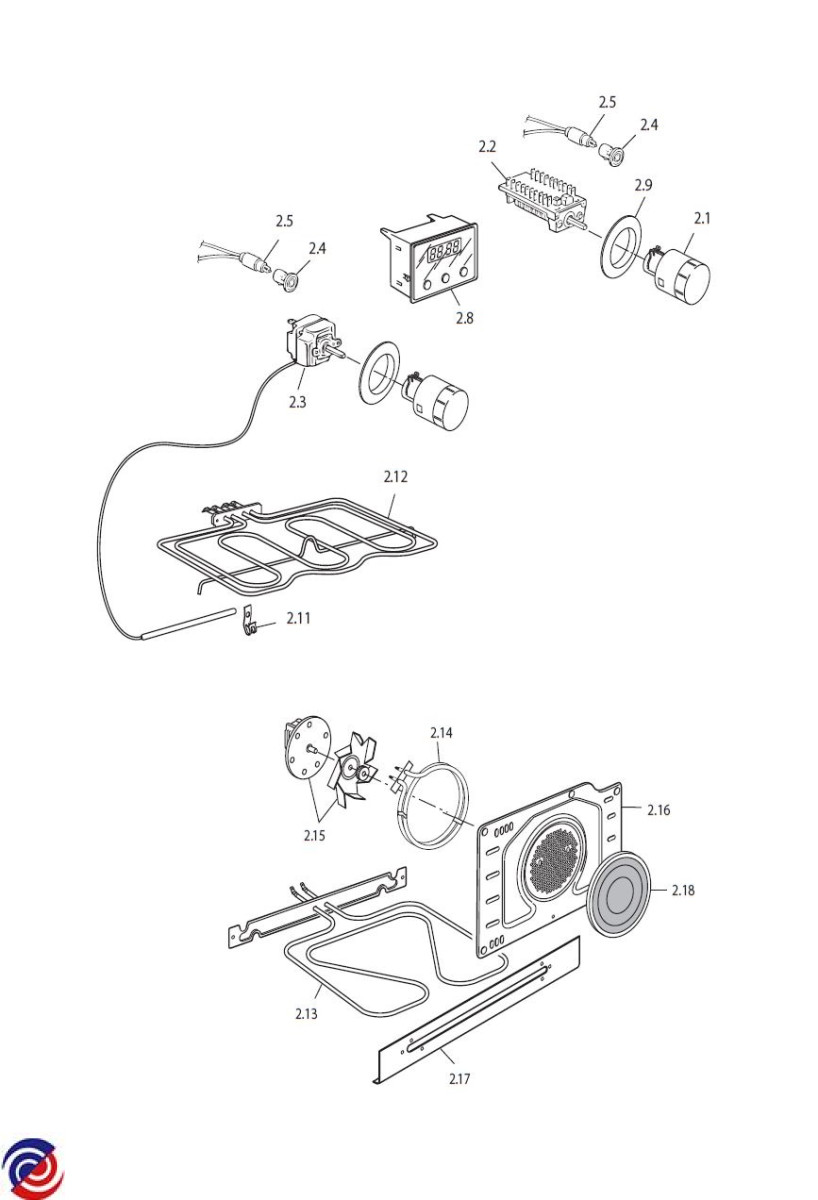 2.5
2.4
2.2
2.9
2.1
2.5
2.4
2.8
2.3
2.12
2.11
2.14
2.15
2.16
2.18
2.13
2.17